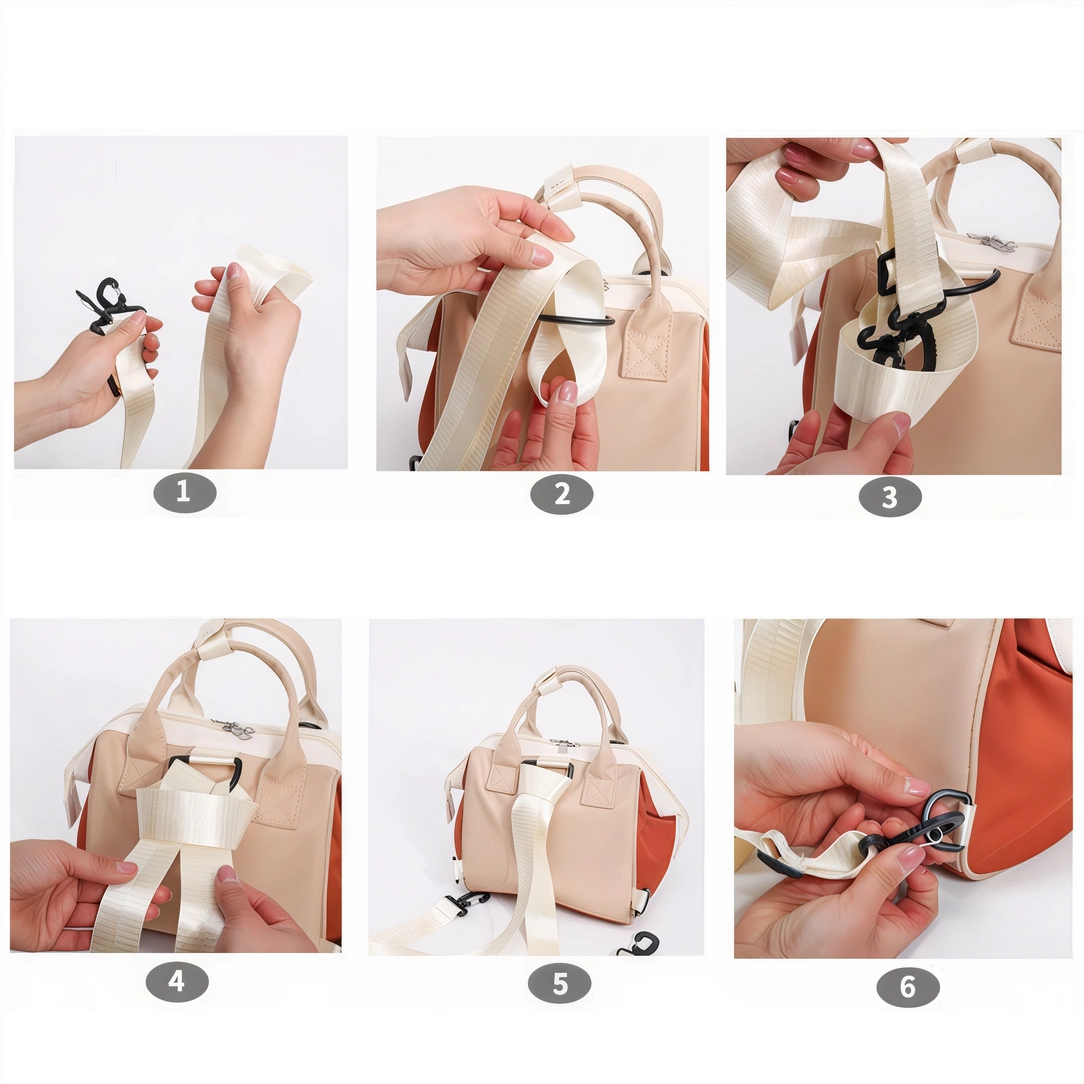 1

2

3

4

5

6